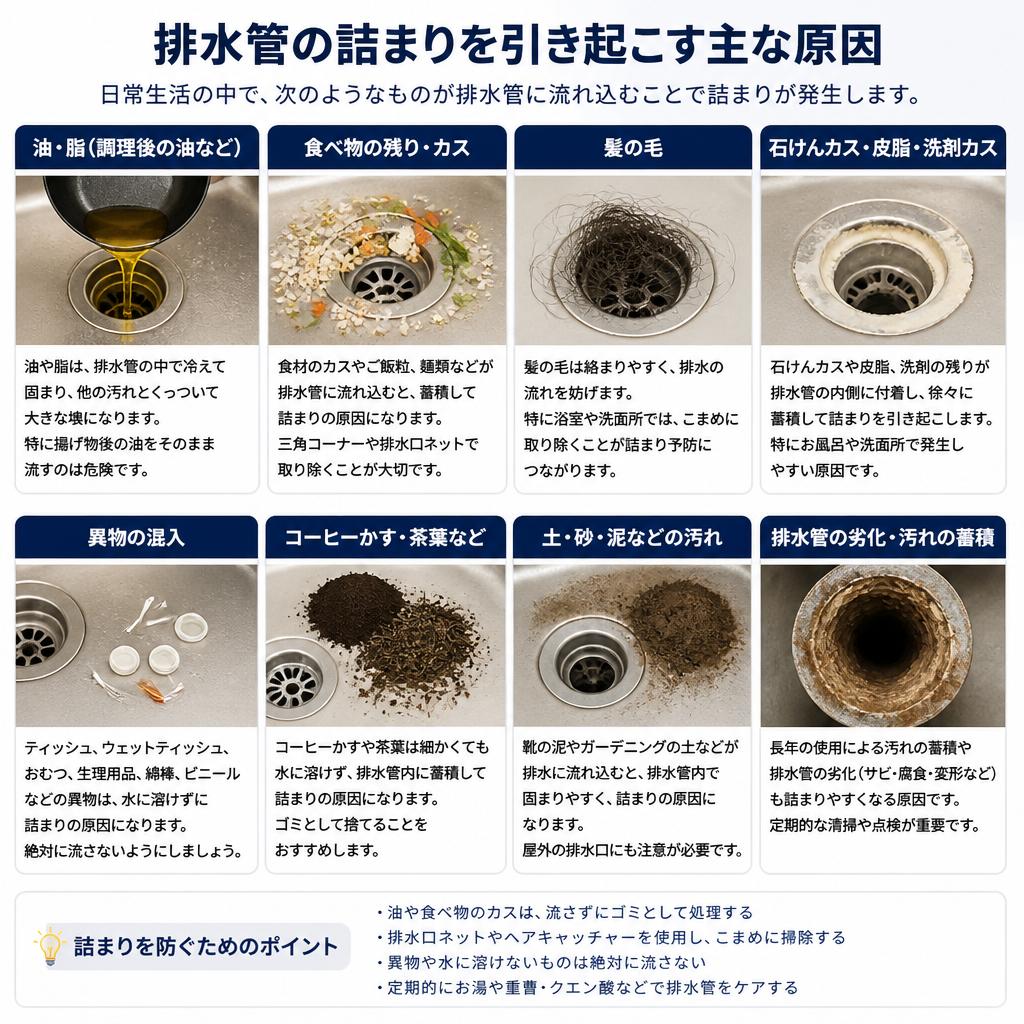 排水管の詰まりを引き起こす主な原因

日常生活の中で、次のようなものが排水管に流れ込むことで詰まりが発生します。

油・脂（調理後の油など）

油や脂は、排水管の中で冷えて固まり、他の汚れとくっついて大きな塊になります。
特に揚げ物後の油をそのまま流すのは危険です。

食べ物の残り・カス

食材のカスやご飯粒、麺類などが排水管に流れ込むと、蓄積して詰まりの原因になります。
三角コーナーや排水口ネットで取り除くことが大切です。

髪の毛

髪の毛は絡まりやすく、排水の流れを妨げます。
特に浴室や洗面所では、こまめに取り除くことが詰まり予防につながります。

石けんカス・皮脂・洗剤カス

石けんカスや皮脂、洗剤の残りが排水管の内側に付着し、徐々に蓄積して詰まりを引き起こします。
特にお風呂や洗面所で発生しやすい原因です。

異物の混入

ティッシュ、ウェットティッシュ、おむつ、生理用品、綿棒、ビニールなどの異物は、水に溶けずに詰まりの原因になります。
絶対に流さないようにしましょう。

コーヒーかす・茶葉など

コーヒーかすや茶葉は細かくても水に溶けず、排水管内に蓄積して詰まりの原因になります。
ゴミとして捨てることをおすすめします。

土・砂・泥などの汚れ

靴の泥やガーデニングの土などが排水に流れ込むと、排水管内で固まりやすく、詰まりの原因になります。
屋外の排水口にも注意が必要です。

排水管の劣化・汚れの蓄積

長年の使用による汚れの蓄積や排水管の劣化（サビ・腐食・変形など）も詰まりやすくなる原因です。
定期的な清掃や点検が重要です。

詰まりを防ぐためのポイント

・油や食べ物のカスは、流さずにゴミとして処理する
・排水口ネットやヘアキャッチャーを使用し、こまめに掃除する
・異物や水に溶けないものは絶対に流さない
・定期的にお湯や重曹・クエン酸などで排水管をケアする